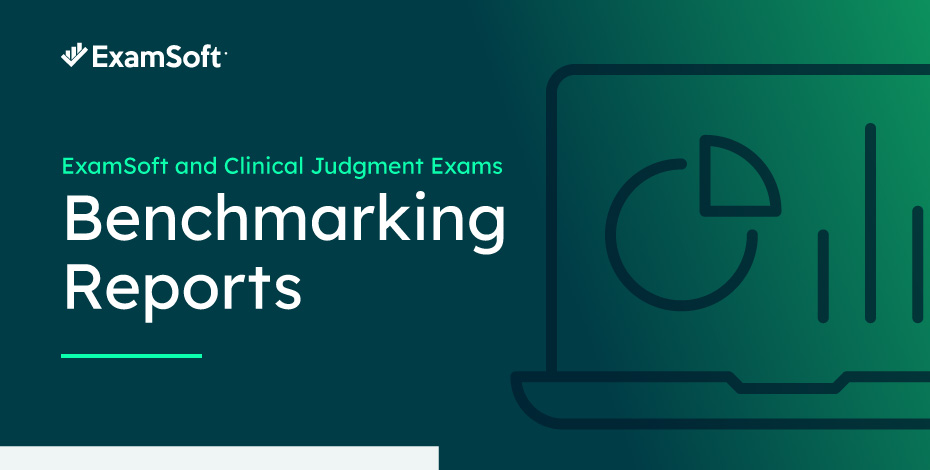 ExamSoft

ExamSoft and Clinical Judgment Exams

Benchmarking Reports